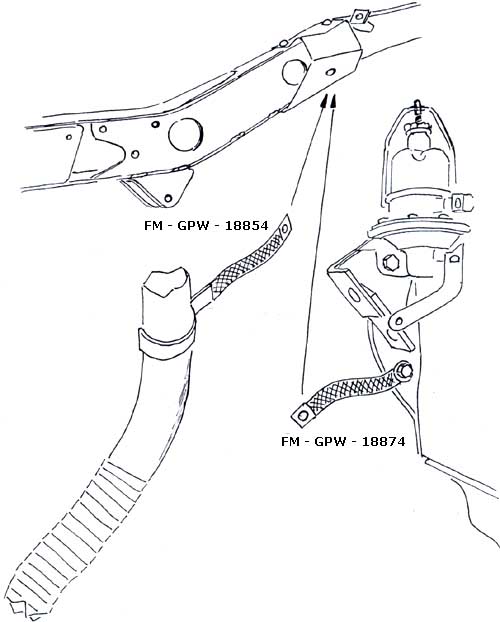 FM - GPW - 18854

FM - GPW - 18874