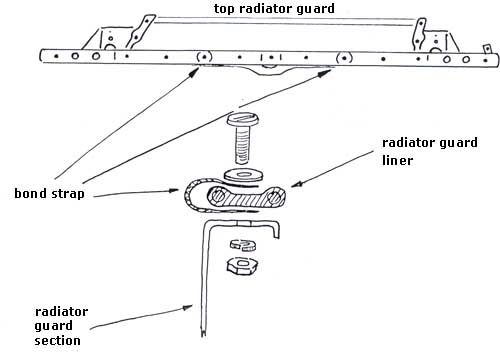 top radiator guard

radiator guard liner

bond strap

radiator guard section